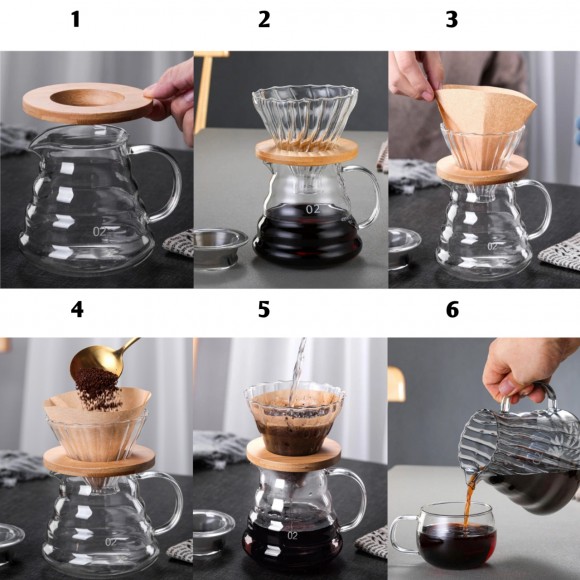 1

2

3

02

02

02

4

5

6

02

02